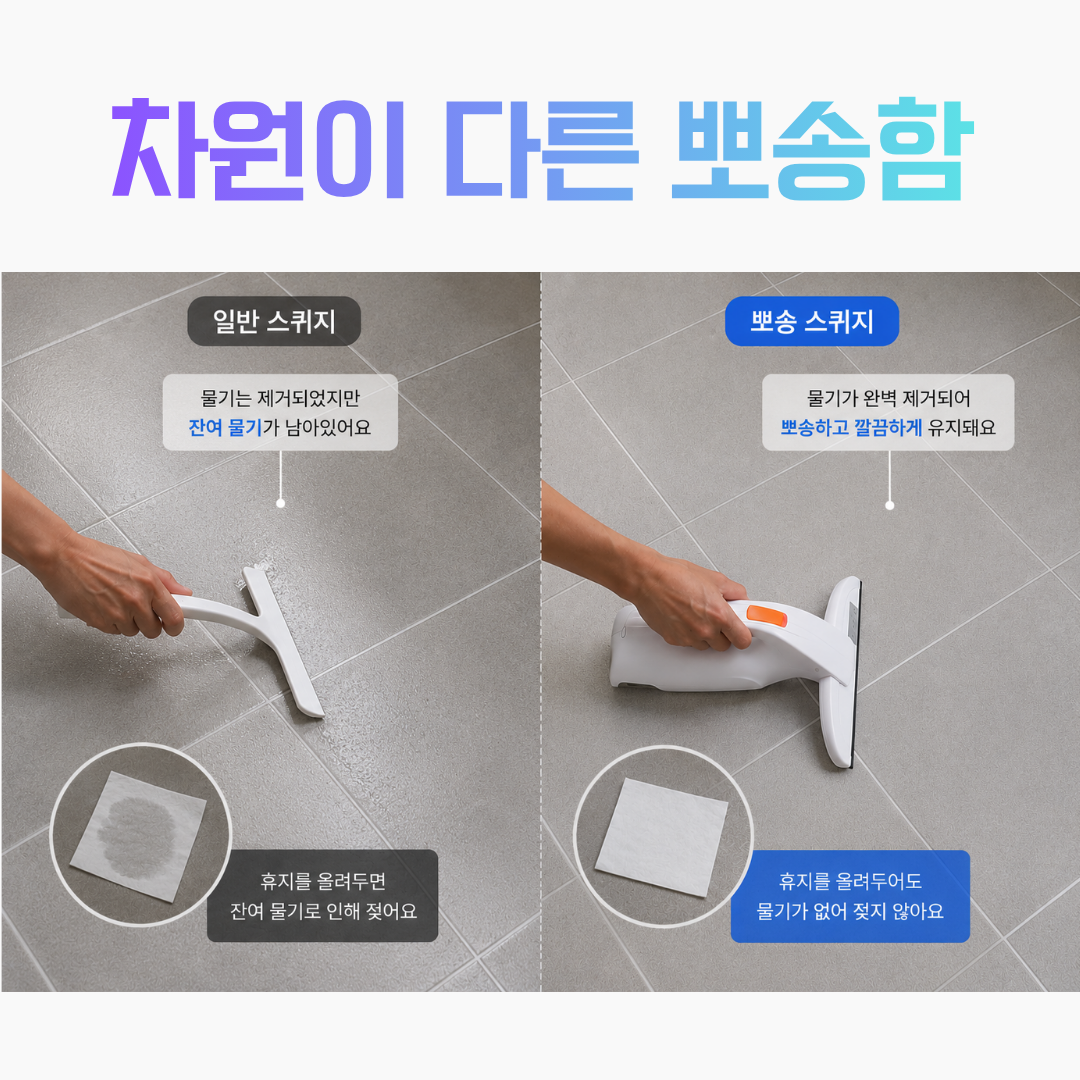 차원이 다른 뽀송함

일반 스퀴지

물기는 제거되었지만
잔여 물기가 남아있어요

휴지를 올려두면
잔여 물기로 인해 젖어요

뽀송 스퀴지

물기가 완벽 제거되어
뽀송하고 깔끔하게 유지돼요

휴지를 올려두어도
물기가 없어 젖지 않아요